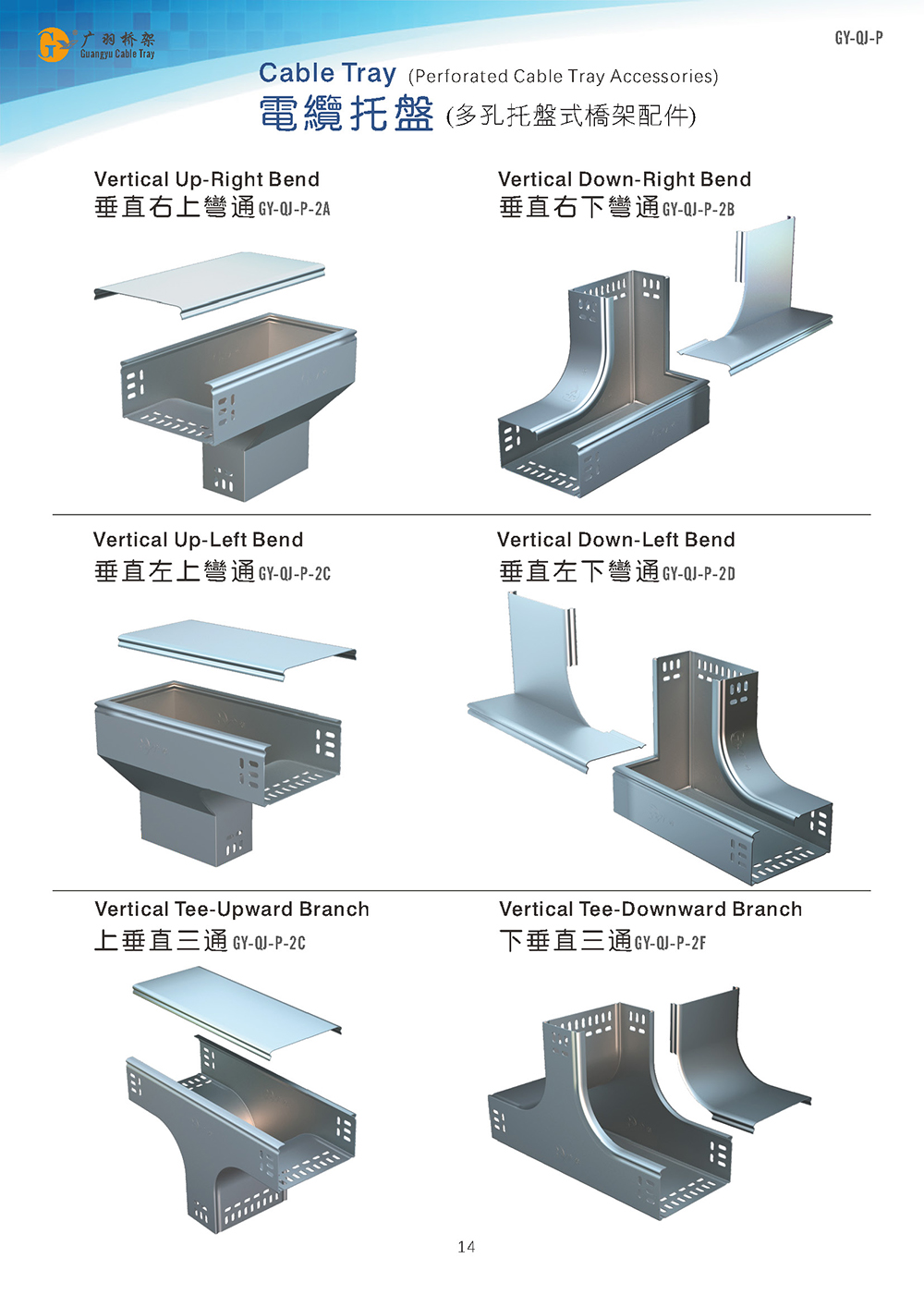 广羽桥架
Guangyu Cable Tray

GY-QJ-P

Cable Tray (Perforated Cable Tray Accessories)
電纜托盤 (多孔托盤式橋架配件)

Vertical Up-Right Bend
垂直右上彎通 GY-QJ-P-2A

Vertical Down-Right Bend
垂直右下彎通 GY-QJ-P-2B

Vertical Up-Left Bend
垂直左上彎通 GY-QJ-P-2C

Vertical Down-Left Bend
垂直左下彎通 GY-QJ-P-2D

Vertical Tee-Upward Branch
上垂直三通 GY-QJ-P-2C

Vertical Tee-Downward Branch
下垂直三通 GY-QJ-P-2F

14